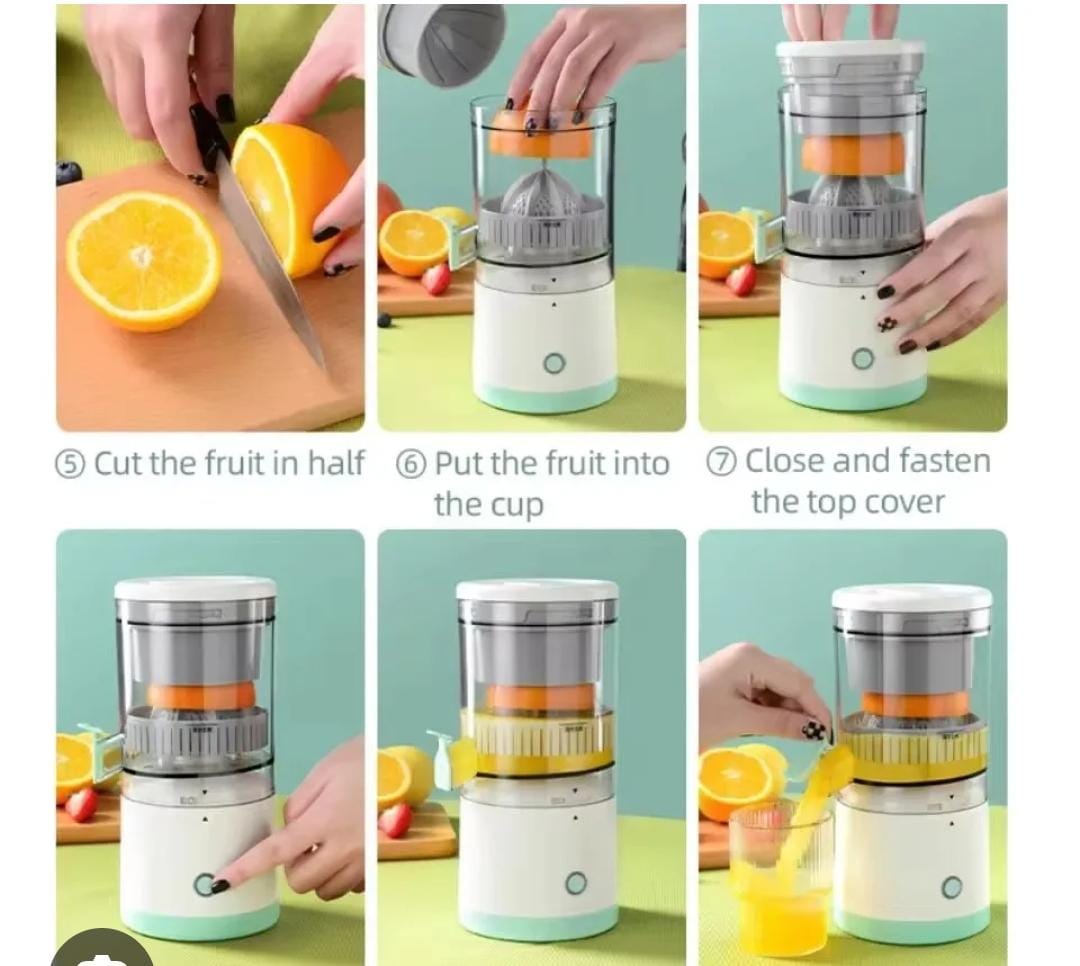 ⑤ Cut the fruit in half

⑥ Put the fruit into the cup

⑦ Close and fasten the top cover